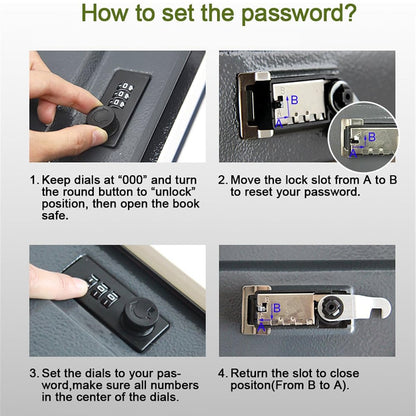 How to set the password?

B
A

B
A

1. Keep dials at “000” and turn the round button to “unlock” position, then open the book safe.

2. Move the lock slot from A to B to reset your password.

B
A

3. Set the dials to your password,make sure all numbers in the center of the dials.

4. Return the slot to close positon(From B to A).