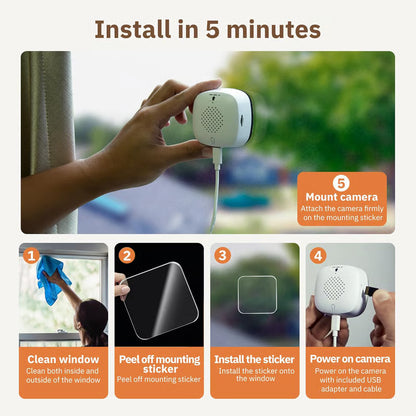 Install in 5 minutes

5
Mount camera
Attach the camera firmly on the mounting sticker

1
Clean window
Clean both inside and outside of the window

2
Peel off mounting sticker
Peel off mounting sticker

3
Install the sticker
Install the sticker onto the window

4
Power on camera
Power on the camera with included USB adapter and cable