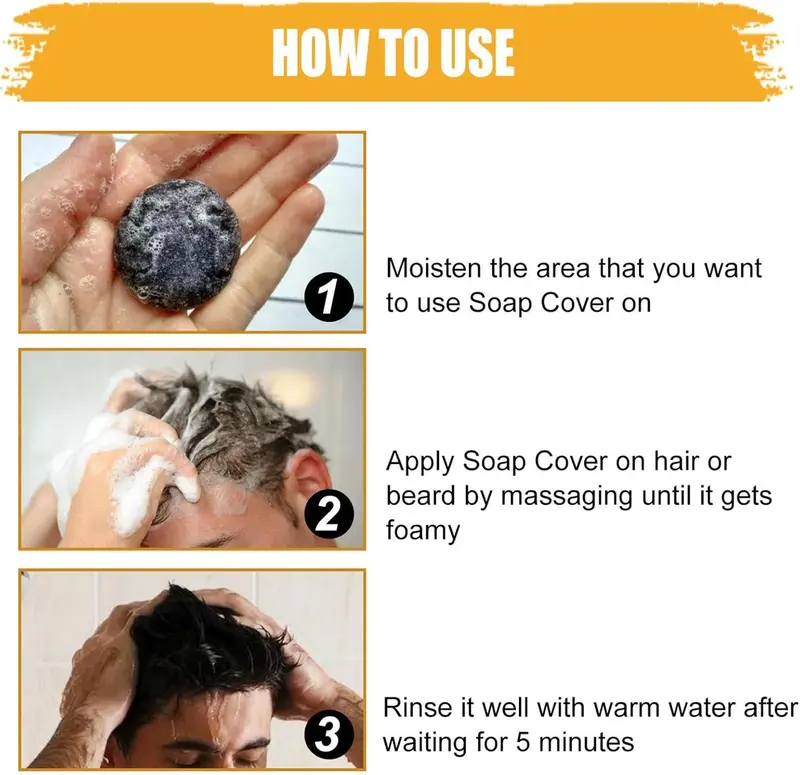 HOW TO USE

1

Moisten the area that you want to use Soap Cover on

2

Apply Soap Cover on hair or beard by massaging until it gets foamy

3

Rinse it well with warm water after waiting for 5 minutes